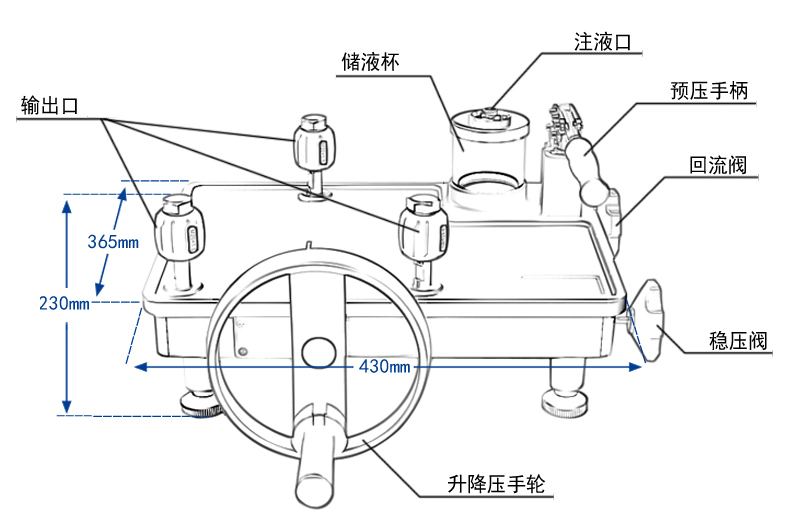 注液口

储液杯

预压手柄

输出口

回流阀

365mm

230mm

430mm

稳压阀

升降压手轮